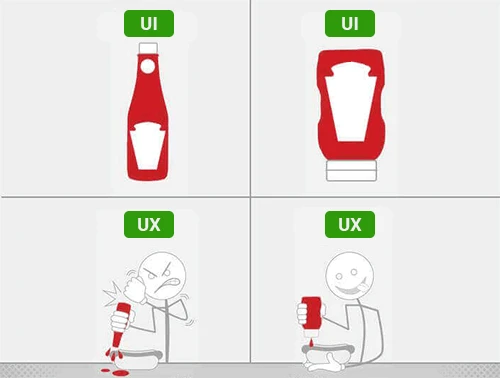 UI

UI

UX

UX